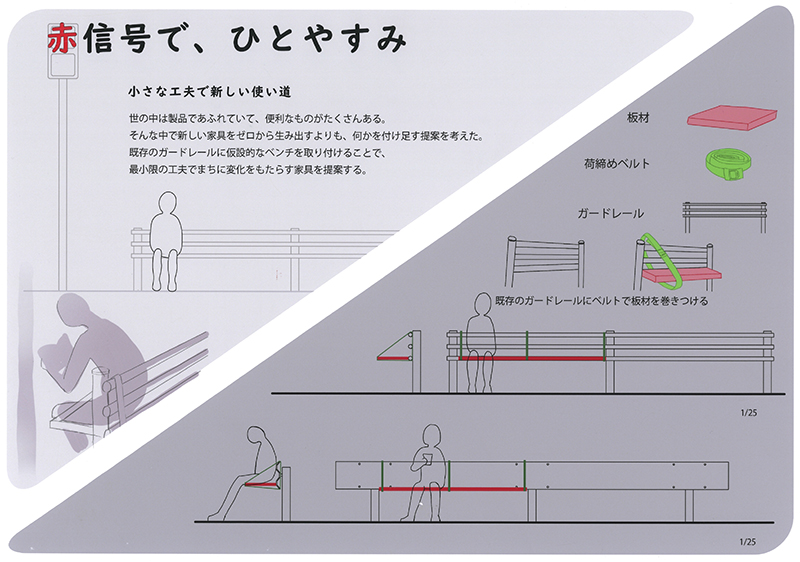 赤信号で、ひとやすみ

小さな工夫で新しい使い道

世の中は製品であふれていて、便利なものがたくさんある。
そんな中で新しい家具をゼロから生み出すよりも、何かを付け足す提案を考えた。
既存のガードレールに仮設的なベンチを取り付けることで、
最小限の工夫でまちに変化をもたらす家具を提案する。

板材

荷締めベルト

ガードレール

既存のガードレールにベルトで板材を巻きつける

1/25

1/25